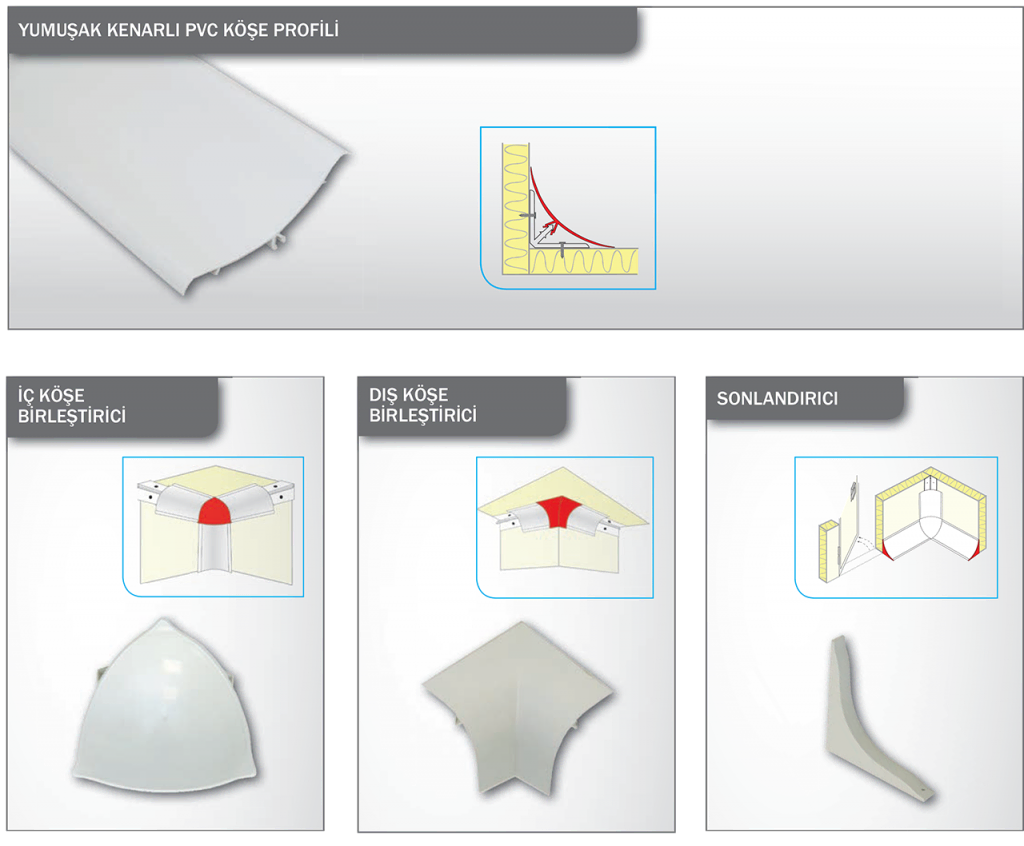 YUMUŞAK KENARLI PVC KÖŞE PROFİLİ

İÇ KÖŞE BİRLEŞTİRİCİ

DIŞ KÖŞE BİRLEŞTİRİCİ

SONLANDIRICI