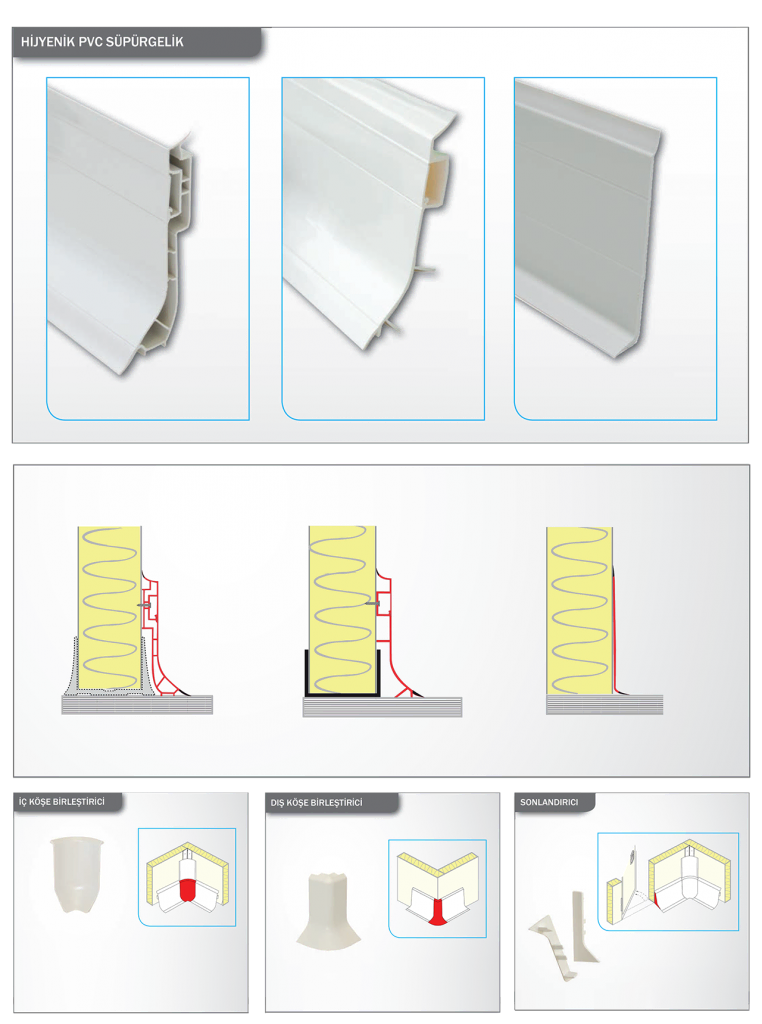 HİJYENİK PVC SÜPÜRGELİK

İÇ KÖŞE BİRLEŞTİRİCİ

DIŞ KÖŞE BİRLEŞTİRİCİ

SONLANDIRICI