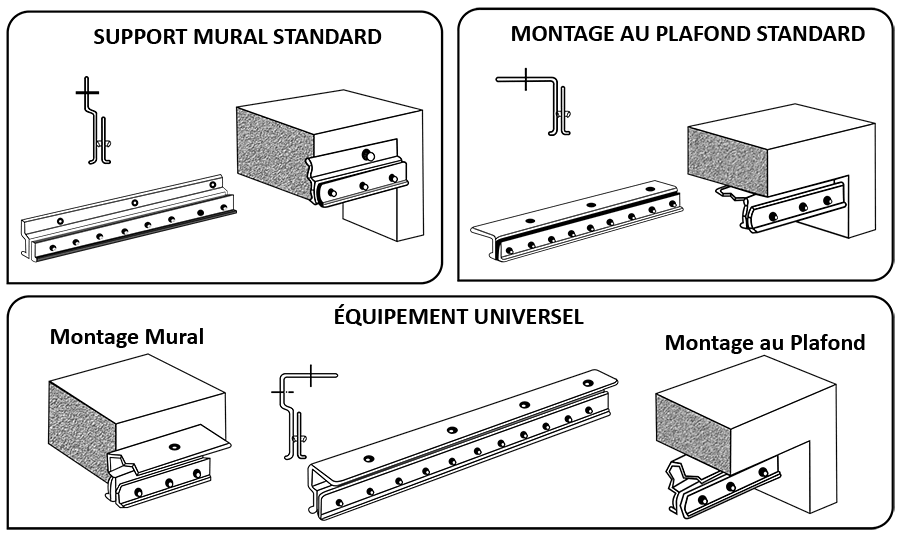 SUPPORT MURAL STANDARD

MONTAGE AU PLAFOND STANDARD

ÉQUIPEMENT UNIVERSEL

Montage Mural

Montage au Plafond